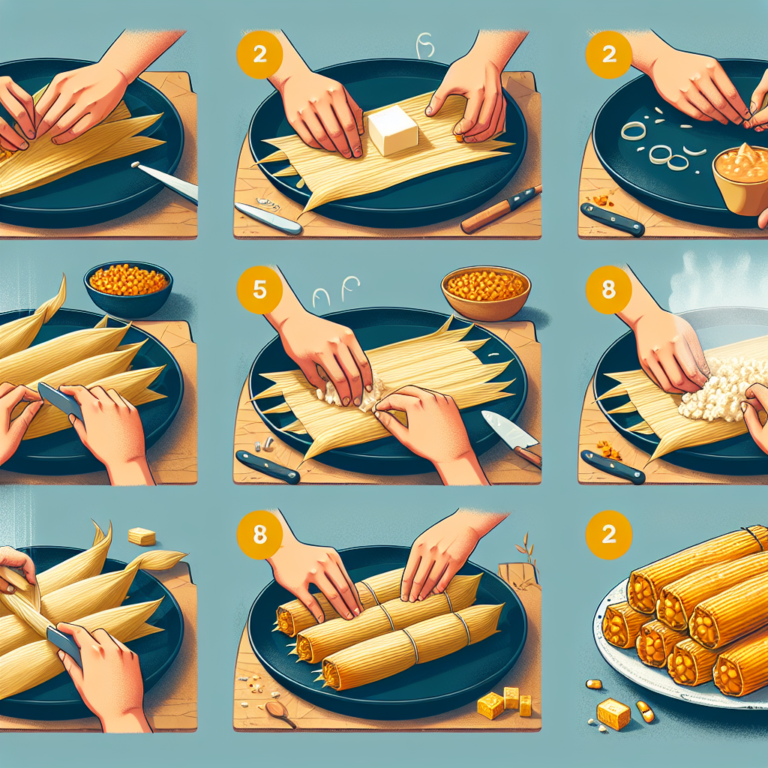 2

2

5

8

8

2